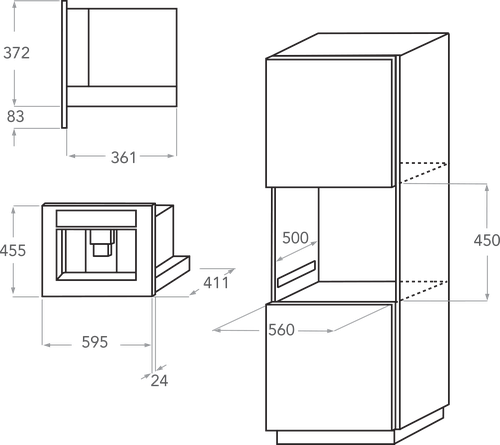 372
83
361
455
411
595
24
500
450
560